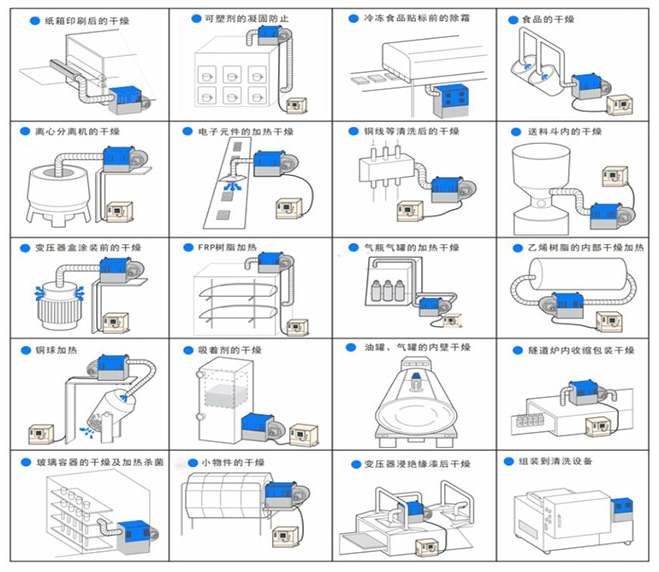 纸箱印刷后的干燥

可塑剂的凝固防止

冷冻食品贴标前的除霜

食品的干燥

离心分离机的干燥

电子元件的加热干燥

铜线等清洗后的干燥

送料斗内的干燥

变压器盒涂装前的干燥

FRP树脂加热

气瓶气罐的加热干燥

乙烯树脂的内部干燥加热

铜球加热

吸着剂的干燥

油罐、气罐的内壁干燥

隧道炉内收缩包装干燥

玻璃容器的干燥及加热杀菌

小物件的干燥

变压器浸绝缘漆后干燥

组装到清洗设备